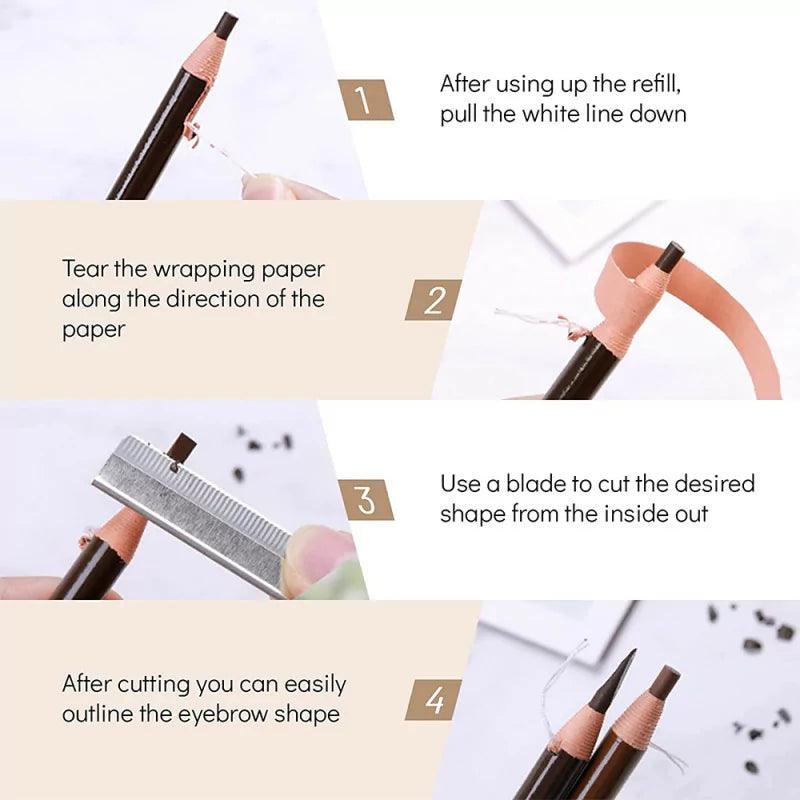 1

After using up the refill, pull the white line down

Tear the wrapping paper along the direction of the paper

2

3

Use a blade to cut the desired shape from the inside out

After cutting you can easily outline the eyebrow shape

4